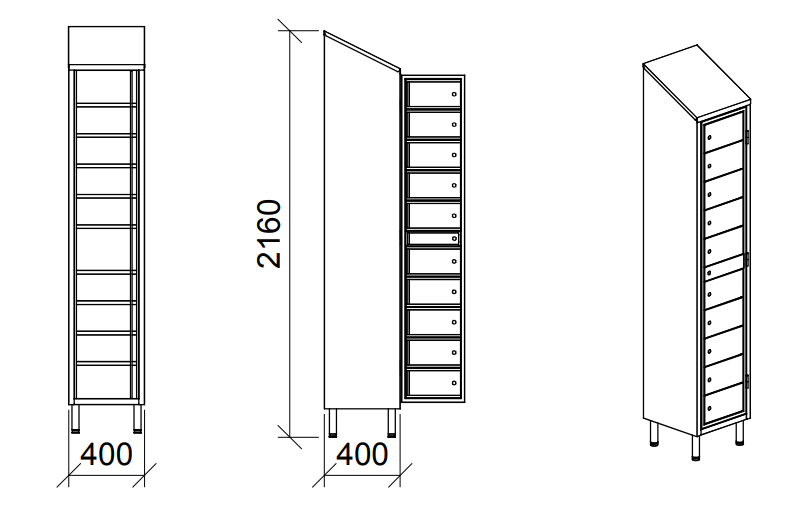 400

2160

400